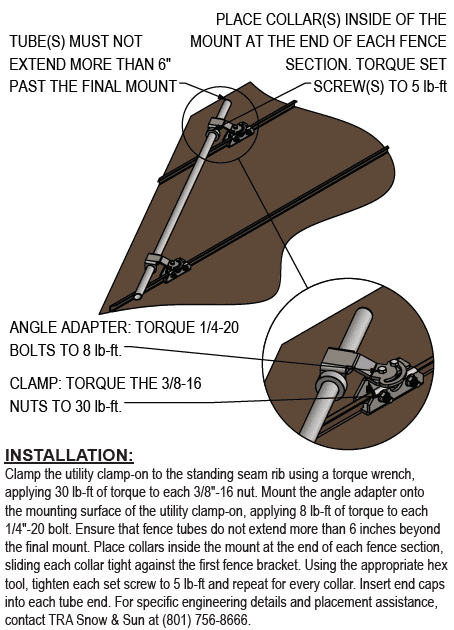 TUBE(S) MUST NOT EXTEND MORE THAN 6" PAST THE FINAL MOUNT

PLACE COLLAR(S) INSIDE OF THE MOUNT AT THE END OF EACH FENCE SECTION. TORQUE SET SCREW(S) TO 5 lb-ft

ANGLE ADAPTER: TORQUE 1/4-20 BOLTS TO 8 lb-ft.

CLAMP: TORQUE THE 3/8-16 NUTS TO 30 lb-ft.

INSTALLATION:

Clamp the utility clamp-on to the standing seam rib using a torque wrench, applying 30 lb-ft of torque to each 3/8"-16 nut. Mount the angle adapter onto the mounting surface of the utility clamp-on, applying 8 lb-ft of torque to each 1/4"-20 bolt. Ensure that fence tubes do not extend more than 6 inches beyond the final mount. Place collars inside the mount at the end of each fence section, sliding each collar tight against the first fence bracket. Using the appropriate hex tool, tighten each set screw to 5 lb-ft and repeat for every collar. Insert end caps into each tube end. For specific engineering details and placement assistance, contact TRA Snow & Sun at (801) 756-8666.