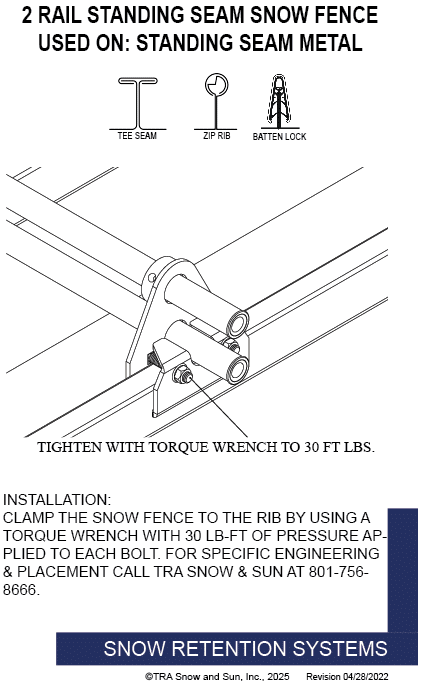 2 RAIL STANDING SEAM SNOW FENCE
USED ON: STANDING SEAM METAL

TEE SEAM
ZIP RIB
BATTEN LOCK

TIGHTEN WITH TORQUE WRENCH TO 30 FT LBS.

INSTALLATION:
CLAMP THE SNOW FENCE TO THE RIB BY USING A TORQUE WRENCH WITH 30 LB-FT OF PRESSURE APPLIED TO EACH BOLT. FOR SPECIFIC ENGINEERING & PLACEMENT CALL TRA SNOW & SUN AT 801-756-8666.

SNOW RETENTION SYSTEMS

©TRA Snow and Sun, Inc., 2025 Revision 04/28/2022