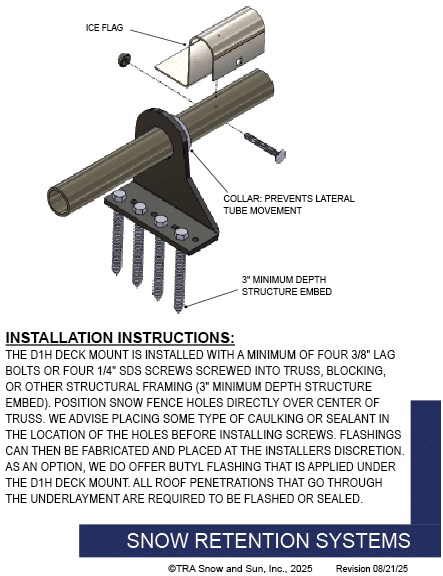 ICE FLAG

COLLAR: PREVENTS LATERAL TUBE MOVEMENT

3" MINIMUM DEPTH STRUCTURE EMBED

INSTALLATION INSTRUCTIONS:
THE D1H DECK MOUNT IS INSTALLED WITH A MINIMUM OF FOUR 3/8" LAG BOLTS OR FOUR 1/4" SDS SCREWS SCREWED INTO TRUSS, BLOCKING, OR OTHER STRUCTURAL FRAMING (3" MINIMUM DEPTH STRUCTURE EMBED). POSITION SNOW FENCE HOLES DIRECTLY OVER CENTER OF TRUSS. WE ADVISE PLACING SOME TYPE OF CAULKING OR SEALANT IN THE LOCATION OF THE HOLES BEFORE INSTALLING SCREWS. FLASHINGS CAN THEN BE FABRICATED AND PLACED AT THE INSTALLERS DISCRETION. AS AN OPTION, WE DO OFFER BUTYL FLASHING THAT IS APPLIED UNDER THE D1H DECK MOUNT. ALL ROOF PENETRATIONS THAT GO THROUGH THE UNDERLAYMENT ARE REQUIRED TO BE FLASHED OR SEALED.

SNOW RETENTION SYSTEMS

©TRA Snow and Sun, Inc., 2025 Revision 08/21/25