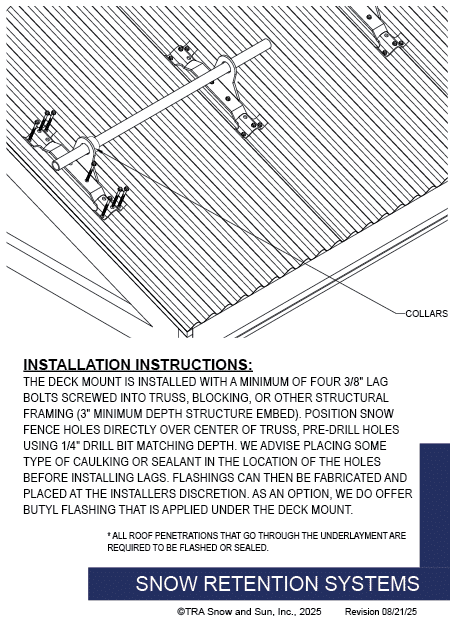 COLLARS

INSTALLATION INSTRUCTIONS:
THE DECK MOUNT IS INSTALLED WITH A MINIMUM OF FOUR 3/8" LAG BOLTS SCREWED INTO TRUSS, BLOCKING, OR OTHER STRUCTURAL FRAMING (3" MINIMUM DEPTH STRUCTURE EMBED). POSITION SNOW FENCE HOLES DIRECTLY OVER CENTER OF TRUSS, PRE-DRILL HOLES USING 1/4" DRILL BIT MATCHING DEPTH. WE ADVISE PLACING SOME TYPE OF CAULKING OR SEALANT IN THE LOCATION OF THE HOLES BEFORE INSTALLING LAGS. FLASHINGS CAN THEN BE FABRICATED AND PLACED AT THE INSTALLERS DISCRETION. AS AN OPTION, WE DO OFFER BUTYL FLASHING THAT IS APPLIED UNDER THE DECK MOUNT.

* ALL ROOF PENETRATIONS THAT GO THROUGH THE UNDERLAYMENT ARE REQUIRED TO BE FLASHED OR SEALED.

SNOW RETENTION SYSTEMS

©TRA Snow and Sun, Inc., 2025 Revision 08/21/25