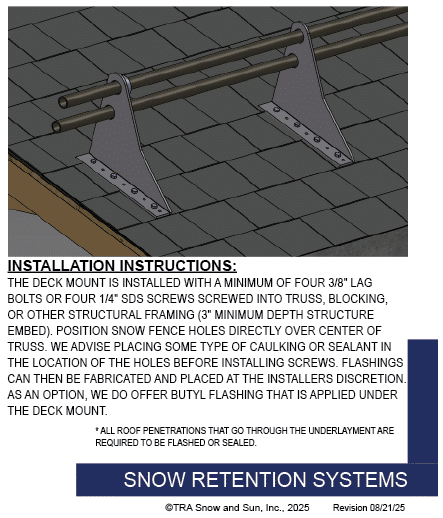 INSTALLATION INSTRUCTIONS:

THE DECK MOUNT IS INSTALLED WITH A MINIMUM OF FOUR 3/8" LAG BOLTS OR FOUR 1/4" SDS SCREWS SCREWED INTO TRUSS, BLOCKING, OR OTHER STRUCTURAL FRAMING (3" MINIMUM DEPTH STRUCTURE EMBED). POSITION SNOW FENCE HOLES DIRECTLY OVER CENTER OF TRUSS. WE ADVISE PLACING SOME TYPE OF CAULKING OR SEALANT IN THE LOCATION OF THE HOLES BEFORE INSTALLING SCREWS. FLASHINGS CAN THEN BE FABRICATED AND PLACED AT THE INSTALLERS DISCRETION. AS AN OPTION, WE DO OFFER BUTYL FLASHING THAT IS APPLIED UNDER THE DECK MOUNT.

* ALL ROOF PENETRATIONS THAT GO THROUGH THE UNDERLAYMENT ARE REQUIRED TO BE FLASHED OR SEALED.

SNOW RETENTION SYSTEMS

©TRA Snow and Sun, Inc., 2025 Revision 08/21/25