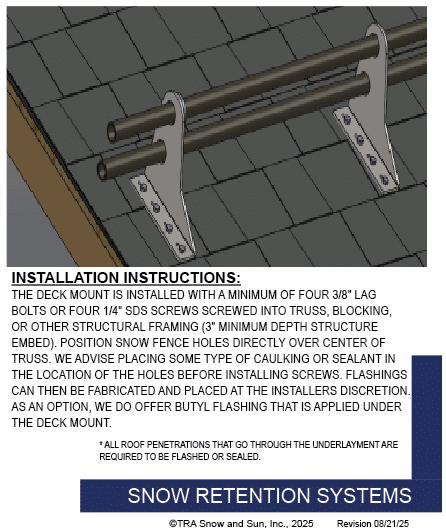 INSTALLATION INSTRUCTIONS:

THE DECK MOUNT IS INSTALLED WITH A MINIMUM OF FOUR 3/8" LAG BOLTS OR FOUR 1/4" SDS SCREWS SCREWED INTO TRUSS, BLOCKING, OR OTHER STRUCTURAL FRAMING (3" MINIMUM DEPTH STRUCTURE EMBED). POSITION SNOW FENCE HOLES DIRECTLY OVER CENTER OF TRUSS. WE ADVISE PLACING SOME TYPE OF CAULKING OR SEALANT IN THE LOCATION OF THE HOLES BEFORE INSTALLING SCREWS. FLASHINGS CAN THEN BE FABRICATED AND PLACED AT THE INSTALLERS DISCRETION. AS AN OPTION, WE DO OFFER BUTYL FLASHING THAT IS APPLIED UNDER THE DECK MOUNT.

* ALL ROOF PENETRATIONS THAT GO THROUGH THE UNDERLAYMENT ARE REQUIRED TO BE FLASHED OR SEALED.

SNOW RETENTION SYSTEMS

©TRA Snow and Sun, Inc., 2025 Revision 08/21/25