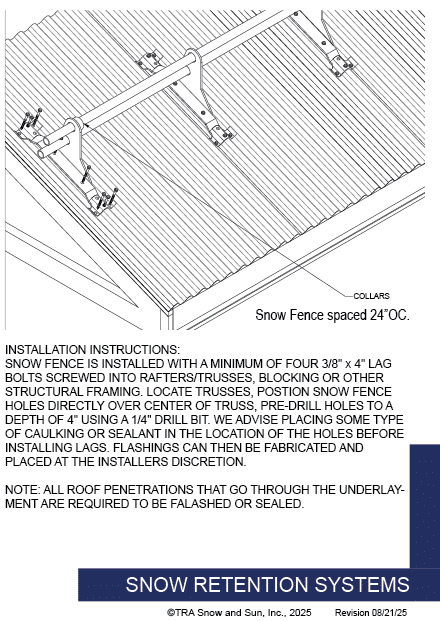 COLLARS

Snow Fence spaced 24"OC.

INSTALLATION INSTRUCTIONS:
SNOW FENCE IS INSTALLED WITH A MINIMUM OF FOUR 3/8" x 4" LAG BOLTS SCREWED INTO RAFTERS/TRUSSES, BLOCKING OR OTHER STRUCTURAL FRAMING. LOCATE TRUSSES, POSTION SNOW FENCE HOLES DIRECTLY OVER CENTER OF TRUSS, PRE-DRILL HOLES TO A DEPTH OF 4" USING A 1/4" DRILL BIT. WE ADVISE PLACING SOME TYPE OF CAULKING OR SEALANT IN THE LOCATION OF THE HOLES BEFORE INSTALLING LAGS. FLASHINGS CAN THEN BE FABRICATED AND PLACED AT THE INSTALLERS DISCRETION.

NOTE: ALL ROOF PENETRATIONS THAT GO THROUGH THE UNDERLAYMENT ARE REQUIRED TO BE FALASHED OR SEALED.

SNOW RETENTION SYSTEMS

©TRA Snow and Sun, Inc., 2025 Revision 08/21/25