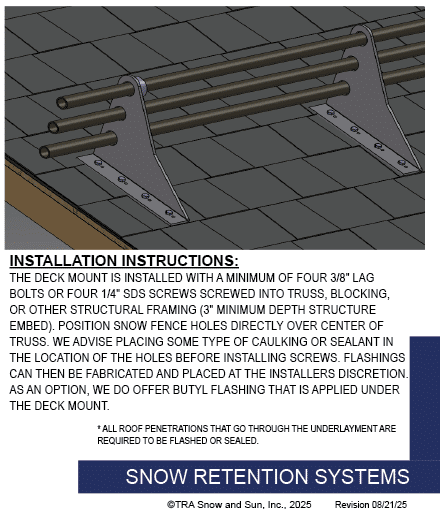 INSTALLATION INSTRUCTIONS:
THE DECK MOUNT IS INSTALLED WITH A MINIMUM OF FOUR 3/8" LAG BOLTS OR FOUR 1/4" SDS SCREWS SCREWED INTO TRUSS, BLOCKING, OR OTHER STRUCTURAL FRAMING (3" MINIMUM DEPTH STRUCTURE EMBED). POSITION SNOW FENCE HOLES DIRECTLY OVER CENTER OF TRUSS. WE ADVISE PLACING SOME TYPE OF CAULKING OR SEALANT IN THE LOCATION OF THE HOLES BEFORE INSTALLING SCREWS. FLASHINGS CAN THEN BE FABRICATED AND PLACED AT THE INSTALLERS DISCRETION. AS AN OPTION, WE DO OFFER BUTYL FLASHING THAT IS APPLIED UNDER THE DECK MOUNT.

* ALL ROOF PENETRATIONS THAT GO THROUGH THE UNDERLAYMENT ARE REQUIRED TO BE FLASHED OR SEALED.

SNOW RETENTION SYSTEMS

©TRA Snow and Sun, Inc., 2025 Revision 08/21/25