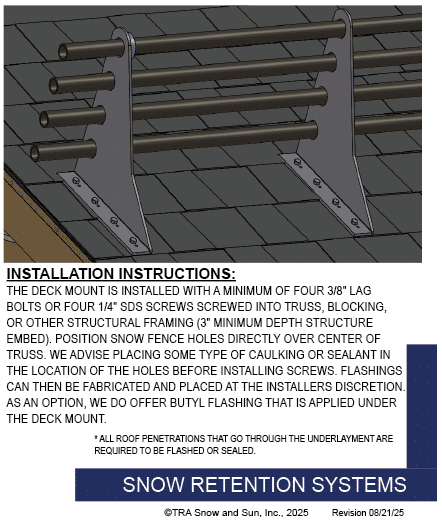 INSTALLATION INSTRUCTIONS:

THE DECK MOUNT IS INSTALLED WITH A MINIMUM OF FOUR 3/8" LAG BOLTS OR FOUR 1/4" SDS SCREWS SCREWED INTO TRUSS, BLOCKING, OR OTHER STRUCTURAL FRAMING (3" MINIMUM DEPTH STRUCTURE EMBED). POSITION SNOW FENCE HOLES DIRECTLY OVER CENTER OF TRUSS. WE ADVISE PLACING SOME TYPE OF CAULKING OR SEALANT IN THE LOCATION OF THE HOLES BEFORE INSTALLING SCREWS. FLASHINGS CAN THEN BE FABRICATED AND PLACED AT THE INSTALLERS DISCRETION. AS AN OPTION, WE DO OFFER BUTYL FLASHING THAT IS APPLIED UNDER THE DECK MOUNT.

* ALL ROOF PENETRATIONS THAT GO THROUGH THE UNDERLAYMENT ARE REQUIRED TO BE FLASHED OR SEALED.

SNOW RETENTION SYSTEMS

©TRA Snow and Sun, Inc., 2025 Revision 08/21/25