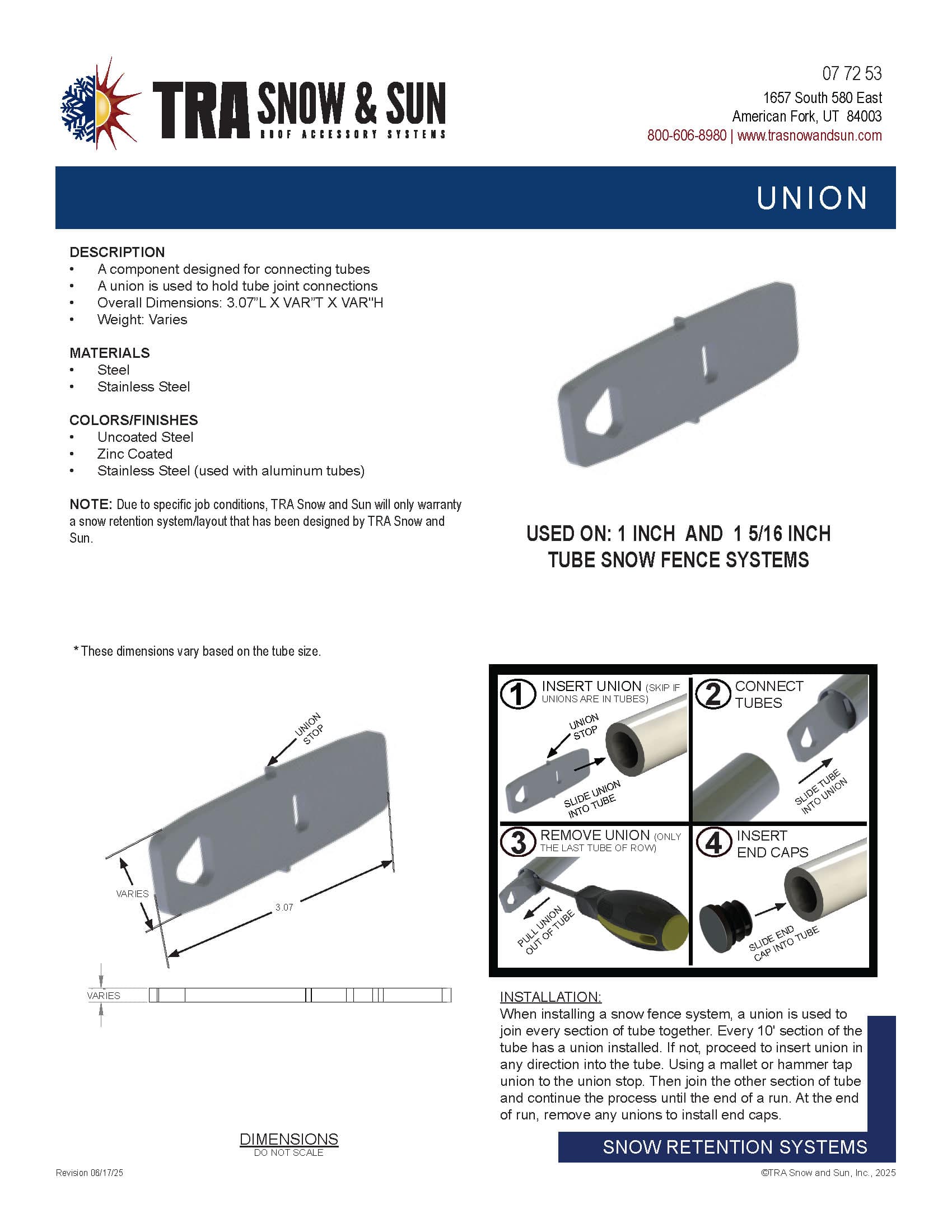 TRA SNOW & SUN
ROOF ACCESSORY SYSTEMS

07 72 53
1657 South 580 East
American Fork, UT 84003
800-606-8980 | www.trasnowandsun.com

UNION

DESCRIPTION
• A component designed for connecting tubes
• A union is used to hold tube joint connections
• Overall Dimensions: 3.07"L X VAR"T X VAR"H
• Weight: Varies

MATERIALS
• Steel
• Stainless Steel

COLORS/FINISHES
• Uncoated Steel
• Zinc Coated
• Stainless Steel (used with aluminum tubes)

NOTE: Due to specific job conditions, TRA Snow and Sun will only warranty a snow retention system/layout that has been designed by TRA Snow and Sun.

USED ON: 1 INCH AND 1 5/16 INCH TUBE SNOW FENCE SYSTEMS

* These dimensions vary based on the tube size.

UNION STOP
VARIES
3.07
VARIES

DIMENSIONS
DO NOT SCALE

1 INSERT UNION (SKIP IF UNIONS ARE IN TUBES)
UNION STOP
SLIDE UNION INTO TUBE

2 CONNECT TUBES
SLIDE TUBE INTO UNION

3 REMOVE UNION (ONLY THE LAST TUBE OF ROW)
PULL UNION OUT OF TUBE

4 INSERT END CAPS
SLIDE END CAP INTO TUBE

INSTALLATION:
When installing a snow fence system, a union is used to join every section of tube together. Every 10' section of the tube has a union installed. If not, proceed to insert union in any direction into the tube. Using a mallet or hammer tap union to the union stop. Then join the other section of tube and continue the process until the end of a run. At the end of run, remove any unions to install end caps.

SNOW RETENTION SYSTEMS

Revision 06/17/25
©TRA Snow and Sun, Inc., 2025